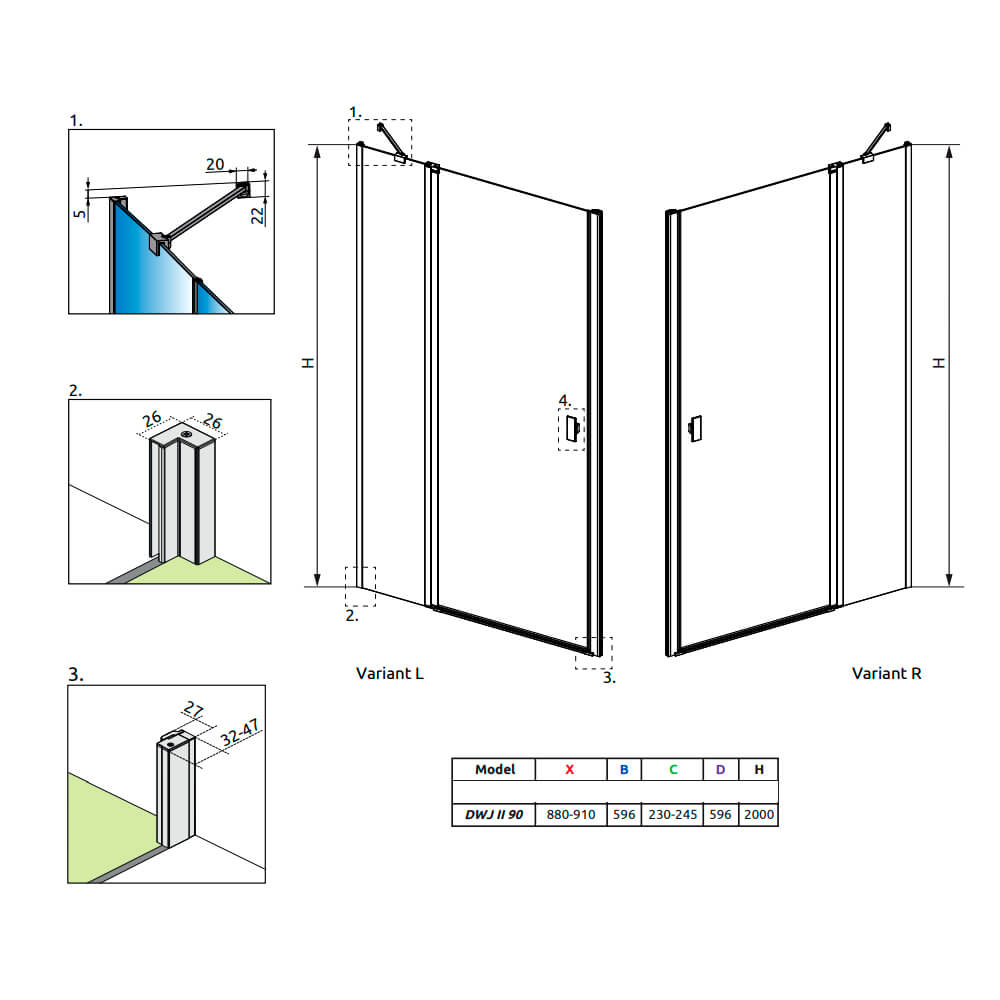 1.

20

5

22

2.

26

26

3.

27

32-47

1.

H

4.

2.

3.

Variant L

H

Variant R

| Model | X | B | C | D | H |
|---|---|---|---|---|---|
| | | | | | |
| DWJ II 90 | 880-910 | 596 | 230-245 | 596 | 2000 |