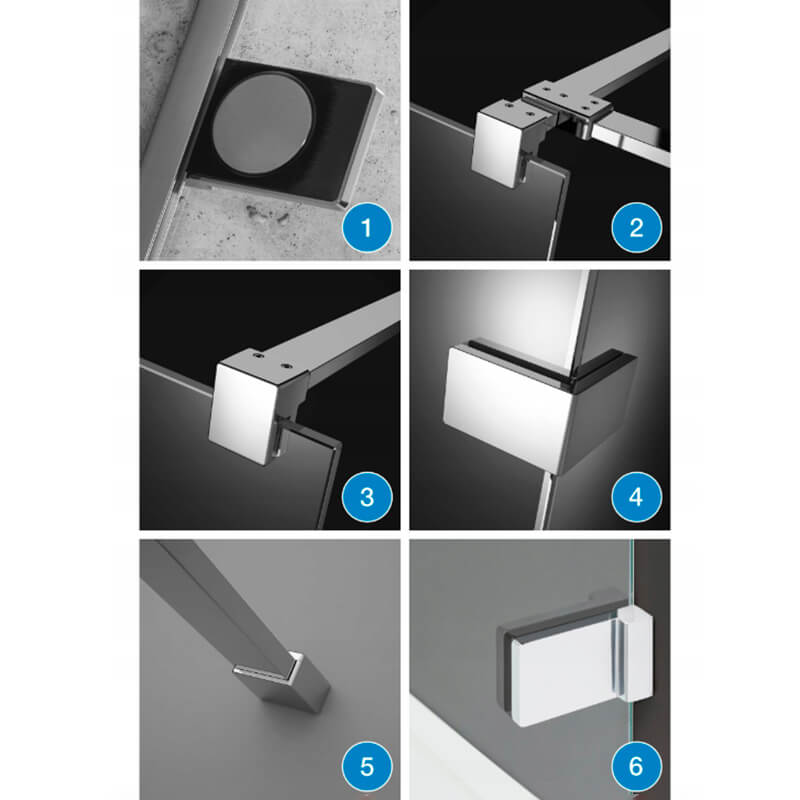 1
2
3
4
5
6