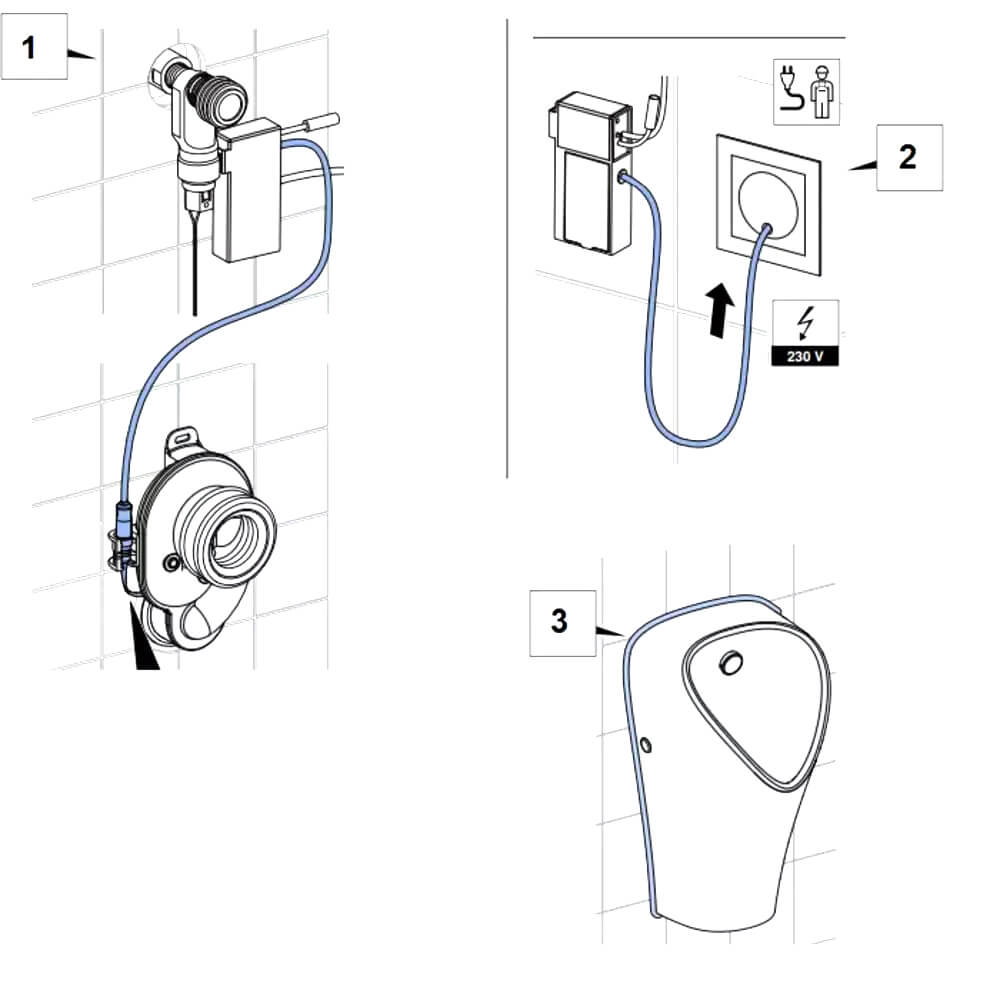 1

2

230 V

3