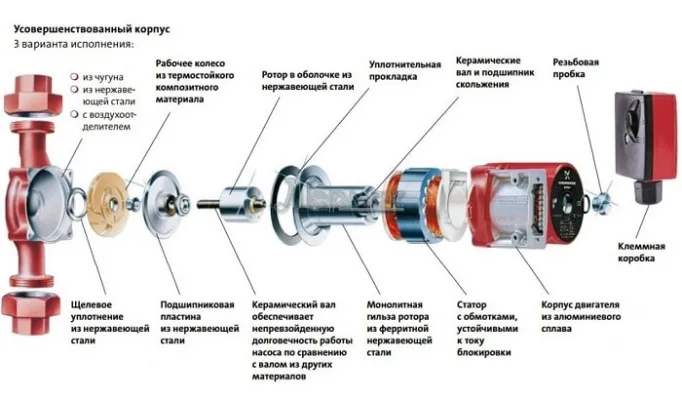 Усовершенствованный корпус
3 варианта исполнения:

из чугуна
из нержавеющей стали
с воздухоотделителем

Рабочее колесо из термостойкого композитного материала

Ротор в оболочке из нержавеющей стали

Уплотнительная прокладка

Керамические вал и подшипник скольжения

Резьбовая пробка

Клеммная коробка

Щелевое уплотнение из нержавеющей стали

Подшипниковая пластина из нержавеющей стали

Керамический вал обеспечивает непревзойденную долговечность работы насоса по сравнению с валом из других материалов

Монолитная гильза ротора из ферритной нержавеющей стали

Статор с обмотками, устойчивыми к току блокировки

Корпус двигателя из алюминиевого сплава