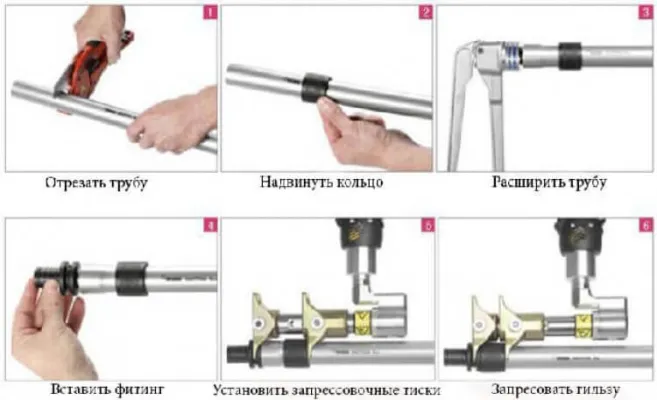 1

Отрезать трубу

2

Надвинуть кольцо

3

Расширить трубу

4

Вставить фитинг

5

Установить запрессовочные тиски

6

Запресовать гильзу